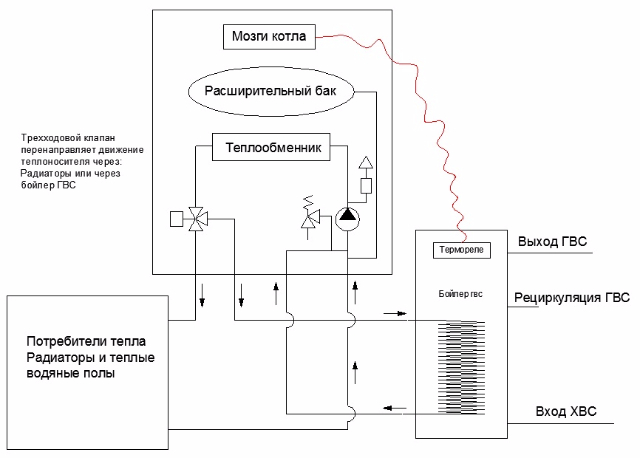 Мозги котла

Расширительный бак

Трехходовой клапан перенаправляет движение теплоносителя через: Радиаторы или через бойлер ГВС

Теплообменник

Термореле

Выход ГВС

Бойлер гвс

Рециркуляция ГВС

Потребители тепла Радиаторы и теплые водяные полы

Вход ХВС