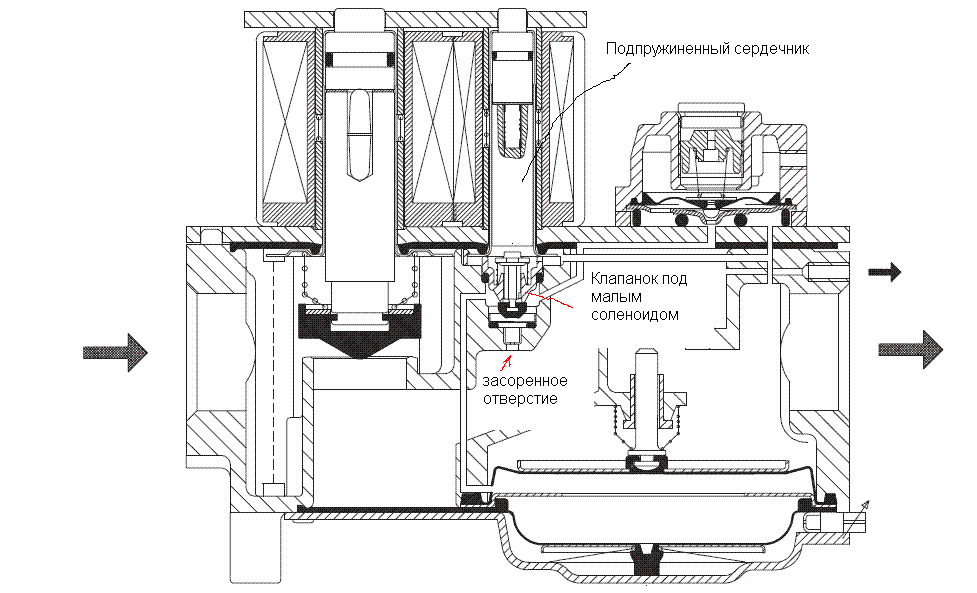 Подпружиненный сердечник

Клапанок под малым соленоидом

засоренное отверстие