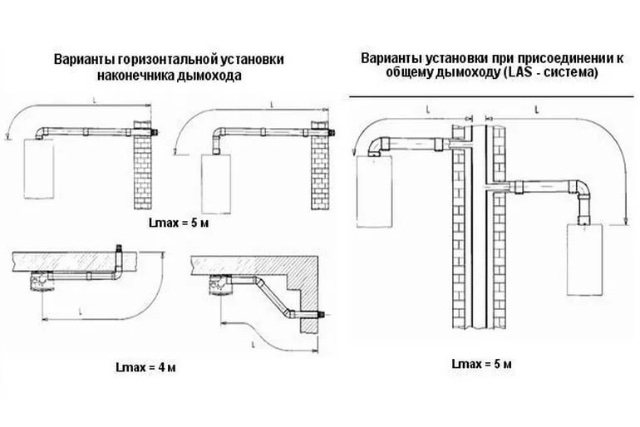 Варианты горизонтальной установки наконечника дымохода

L

L

Lmax = 5 м

L

L

Lmax = 4 м

Варианты установки при присоединении к общему дымоходу (LAS - система)

L

L

Lmax = 5 м