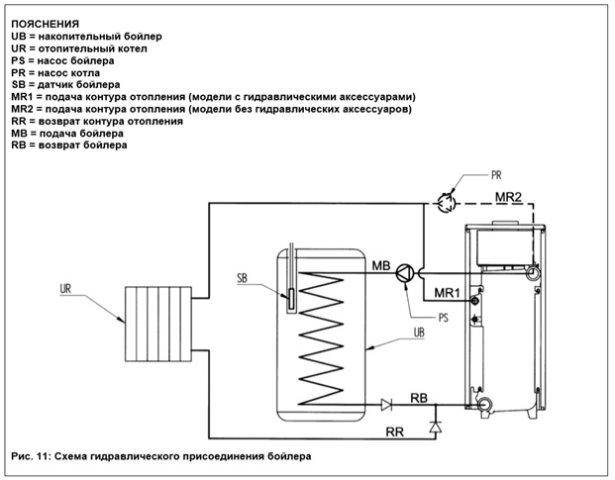 ПОЯСНЕНИЯ
UB = накопительный бойлер
UR = отопительный котел
PS = насос бойлера
PR = насос котла
SB = датчик бойлера
MR1 = подача контура отопления (модели с гидравлическими аксессуарами)
MR2 = подача контура отопления (модели без гидравлических аксессуаров)
RR = возврат контура отопления
MB = подача бойлера
RB = возврат бойлера

PR
MR2
UR
SB
MB
MR1
PS
UB
RB
RR

Рис. 11: Схема гидравлического присоединения бойлера