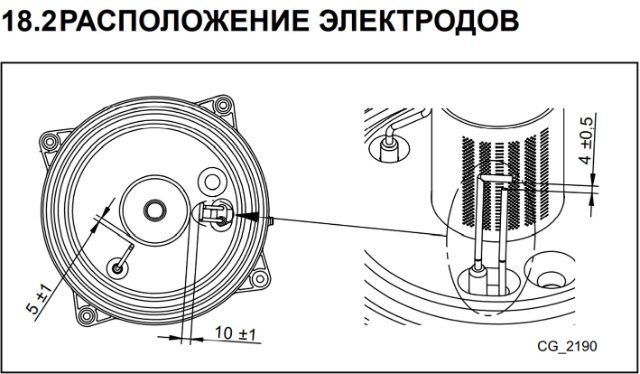 18.2РАСПОЛОЖЕНИЕ ЭЛЕКТРОДОВ

5 ±1

10 ±1

4 ±0,5

CG_2190