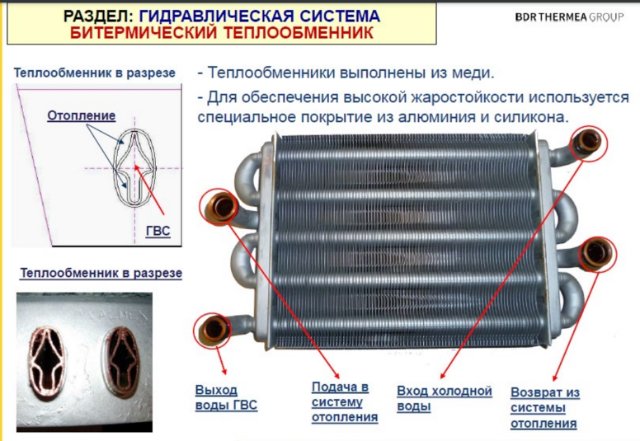 РАЗДЕЛ: ГИДРАВЛИЧЕСКАЯ СИСТЕМА
БИТЕРМИЧЕСКИЙ ТЕПЛООБМЕННИК

BDR THERMEA GROUP

Теплообменник в разрезе

Отопление

ГВС

Теплообменник в разрезе

- Теплообменники выполнены из меди.

- Для обеспечения высокой жаростойкости используется специальное покрытие из алюминия и силикона.

Выход воды ГВС

Подача в систему отопления

Вход холодной воды

Возврат из системы отопления