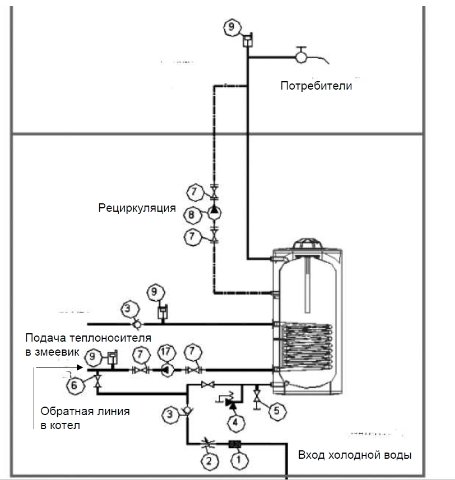 9

Потребители

7

Рециркуляция

8

7

9

3

Подача теплоносителя в змеевик

9

7

17

7

6

Обратная линия в котел

3

4

5

2

1

Вход холодной воды