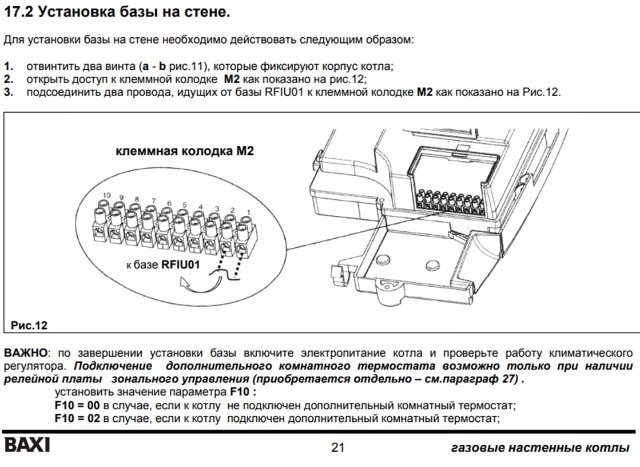 17.2 Установка базы на стене.

Для установки базы на стене необходимо действовать следующим образом:

1. отвинтить два винта (a - b рис.11), которые фиксируют корпус котла;
2. открыть доступ к клеммной колодке M2 как показано на рис.12;
3. подсоединить два провода, идущих от базы RFIU01 к клеммной колодке M2 как показано на Рис.12.

клеммная колодка M2

10 9 8 7 6 5 4 3 2 1

к базе RFIU01

Рис.12

ВАЖНО: по завершении установки базы включите электропитание котла и проверьте работу климатического регулятора. Подключение дополнительного комнатного термостата возможно только при наличии релейной платы зонального управления (приобретается отдельно – см.параграф 27) .

установить значение параметра F10 :
F10 = 00 в случае, если к котлу не подключен дополнительный комнатный термостат;
F10 = 02 в случае, если к котлу подключен дополнительный комнатный термостат;

BAXI 21 газовые настенные котлы