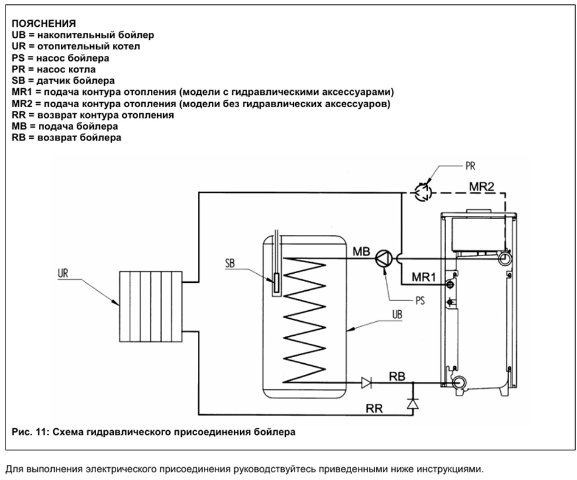 ПОЯСНЕНИЯ
UB = накопительный бойлер
UR = отопительный котел
PS = насос бойлера
PR = насос котла
SB = датчик бойлера
MR1 = подача контура отопления (модели с гидравлическими аксессуарами)
MR2 = подача контура отопления (модели без гидравлических аксессуаров)
RR = возврат контура отопления
MB = подача бойлера
RB = возврат бойлера

PR
MR2
UR
SB
MB
MR1
PS
UB
RB
RR

Рис. 11: Схема гидравлического присоединения бойлера

Для выполнения электрического присоединения руководствуйтесь приведенными ниже инструкциями.