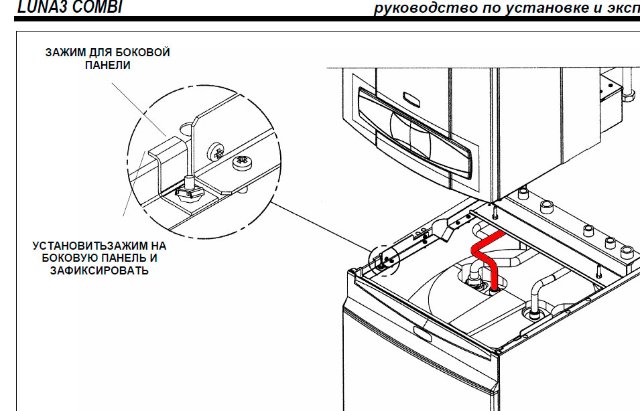 LUNA3 COMBI

руководство по установке и эксп

ЗАЖИМ ДЛЯ БОКОВОЙ ПАНЕЛИ

УСТАНОВИТЬЗАЖИМ НА БОКОВУЮ ПАНЕЛЬ И ЗАФИКСИРОВАТЬ