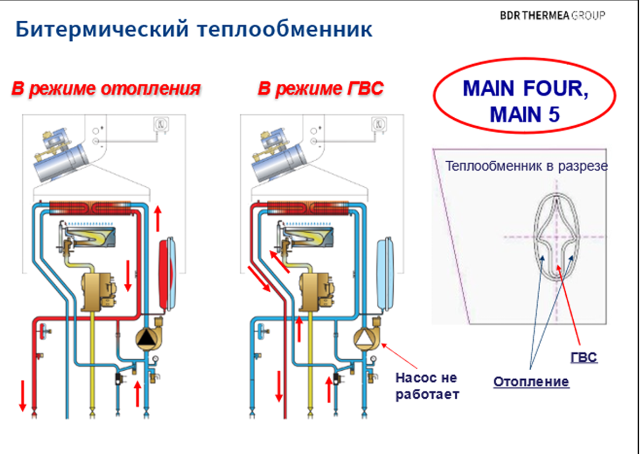 BDR THERMEA GROUP

Битермический теплообменник

В режиме отопления

В режиме ГВС

MAIN FOUR, MAIN 5

Теплообменник в разрезе

Насос не работает

ГВС

Отопление