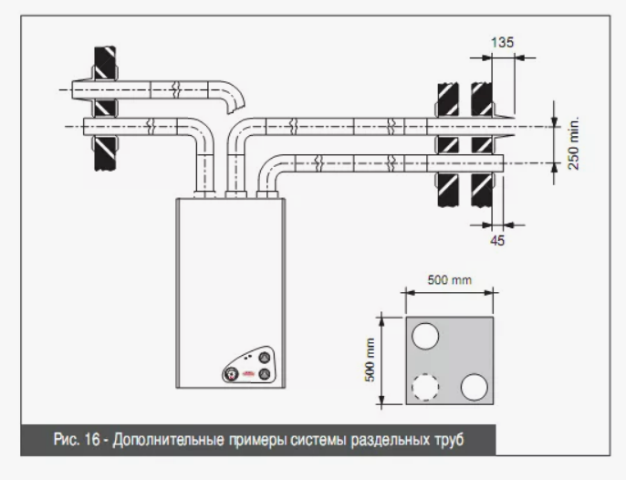 135

250 min.

45

500 mm

500 mm

Рис. 16 - Дополнительные примеры системы раздельных труб